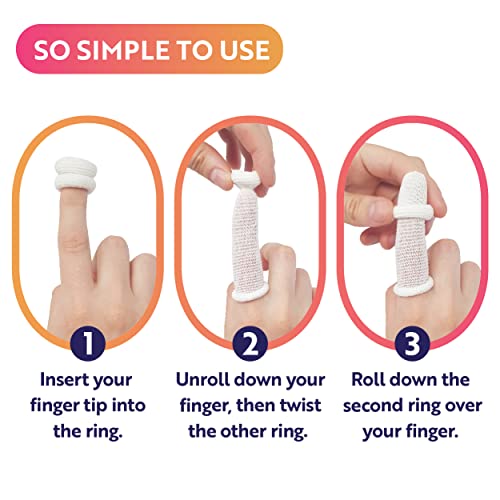 SO SIMPLE TO USE

1
Insert your finger tip into the ring.

2
Unroll down your finger, then twist the other ring.

3
Roll down the second ring over your finger.