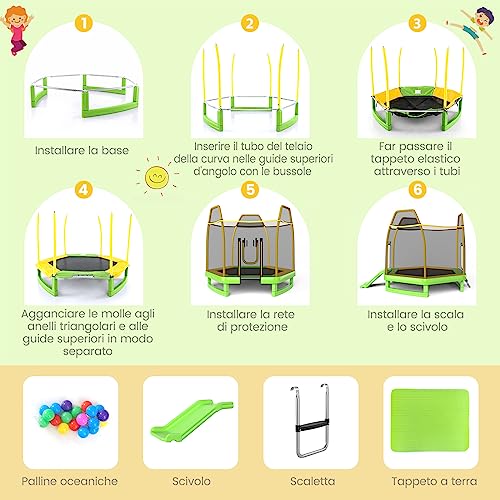 1

Installare la base

2

Inserire il tubo del telaio della curva nelle guide superiori d'angolo con le bussole

3

Far passare il tappeto elastico attraverso i tubi

4

Agganciare le molle agli anelli triangolari e alle guide superiori in modo separato

5

Installare la rete di protezione

6

Installare la scala e lo scivolo

Palline oceaniche

Scivolo

Scaletta

Tappeto a terra