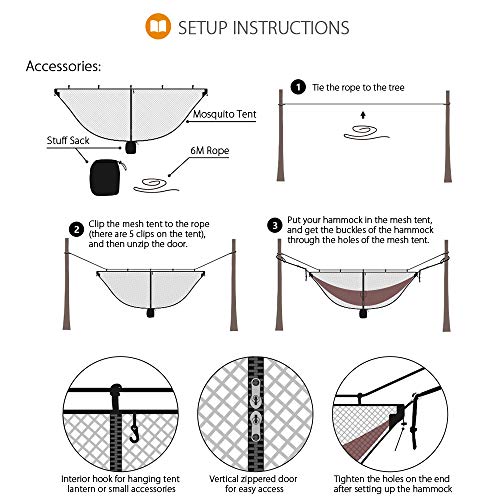 SETUP INSTRUCTIONS

Accessories:

Mosquito Tent

Stuff Sack

6M Rope

1 Tie the rope to the tree

2 Clip the mesh tent to the rope (there are 5 clips on the tent), and then unzip the door.

3 Put your hammock in the mesh tent, and get the buckles of the hammock through the holes of the mesh tent.

Interior hook for hanging tent lantern or small accessories

Vertical zippered door for easy access

Tighten the holes on the end after setting up the hammock