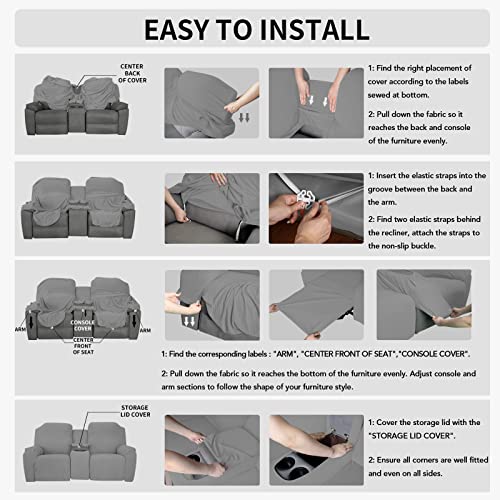 EASY TO INSTALL

CENTER BACK OF COVER

1: Find the right placement of cover according to the labels sewed at bottom.

2: Pull down the fabric so it reaches the back and console of the furniture evenly.

1: Insert the elastic straps into the groove between the back and the arm.

2: Find two elastic straps behind the recliner, attach the straps to the non-slip buckle.

ARM

CONSOLE COVER

ARM

CENTER FRONT OF SEAT

1: Find the corresponding labels : "ARM", "CENTER FRONT OF SEAT","CONSOLE COVER".

2: Pull down the fabric so it reaches the bottom of the furniture evenly. Adjust console and arm sections to follow the shape of your furniture style.

STORAGE LID COVER

1: Cover the storage lid with the "STORAGE LID COVER".

2: Ensure all corners are well fitted and even on all sides.