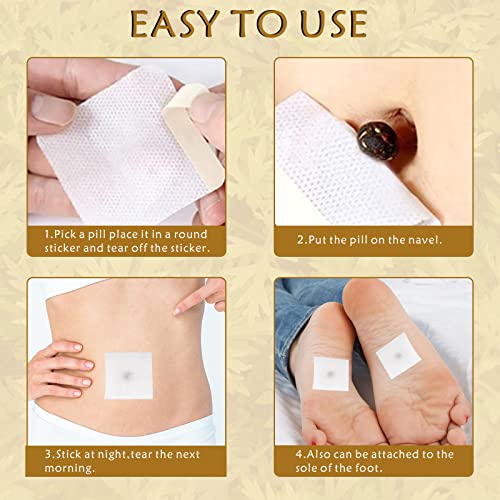 EASY TO USE

1.Pick a pill place it in a round sticker and tear off the sticker.

2.Put the pill on the navel.

3.Stick at night,tear the next morning.

4.Also can be attached to the sole of the foot.