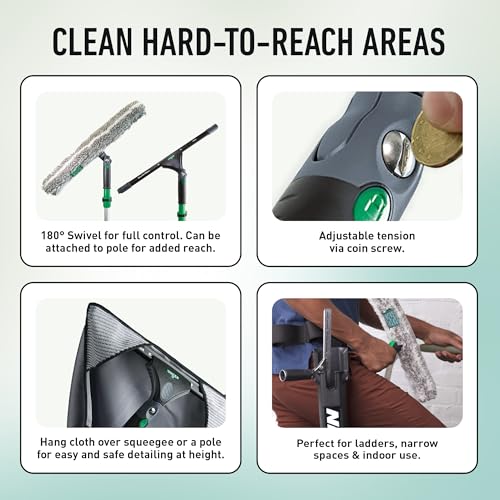 CLEAN HARD-TO-REACH AREAS

180° Swivel for full control. Can be attached to pole for added reach.

Adjustable tension via coin screw.

Hang cloth over squeegee or a pole for easy and safe detailing at height.

Perfect for ladders, narrow spaces & indoor use.