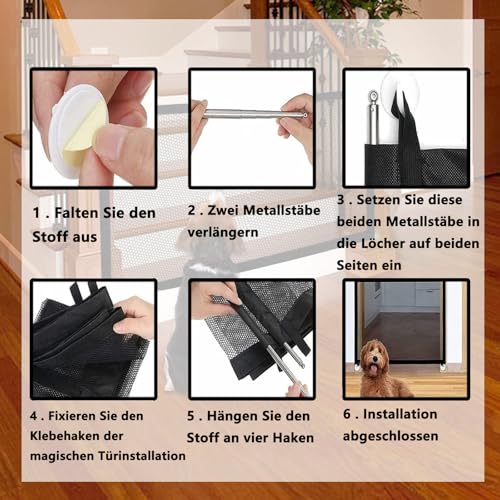 1 . Falten Sie den Stoff aus

2 . Zwei Metallstäbe verlängern

3 . Setzen Sie diese beiden Metallstäbe in die Löcher auf beiden Seiten ein

4 . Fixieren Sie den Klebehaken der magischen Türinstallation

5 . Hängen Sie den Stoff an vier Haken

6 . Installation abgeschlossen