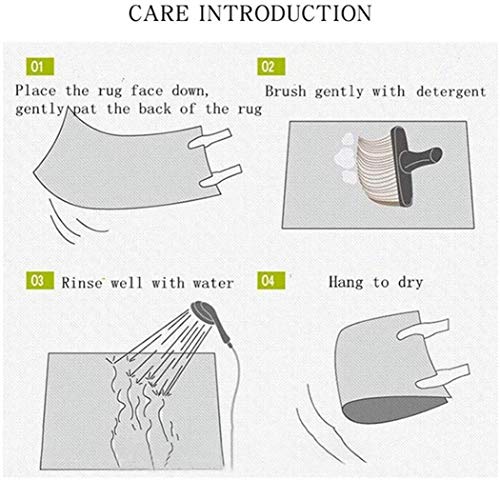 CARE INTRODUCTION

01
Place the rug face down, gently pat the back of the rug

02
Brush gently with detergent

03
Rinse well with water

04
Hang to dry