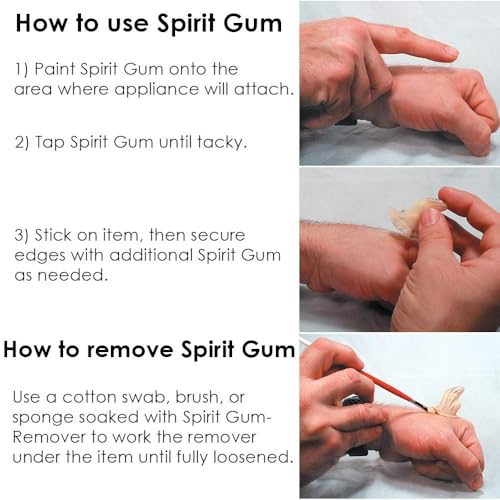 How to use Spirit Gum

1) Paint Spirit Gum onto the area where appliance will attach.

2) Tap Spirit Gum until tacky.

3) Stick on item, then secure edges with additional Spirit Gum as needed.

How to remove Spirit Gum

Use a cotton swab, brush, or sponge soaked with Spirit Gum-Remover to work the remover under the item until fully loosened.