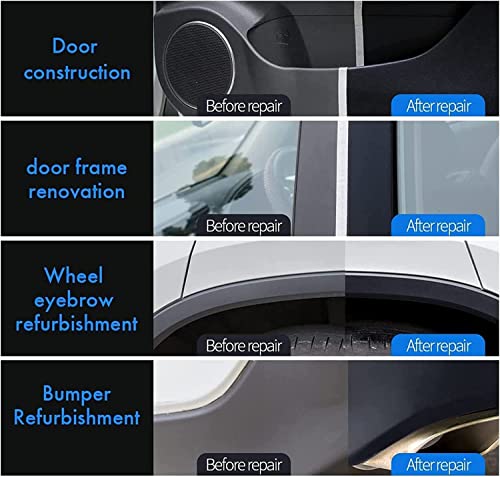 Door construction

Before repair

After repair

door frame renovation

Before repair

After repair

Wheel eyebrow refurbishment

Before repair

After repair

Bumper Refurbishment

Before repair

After repair