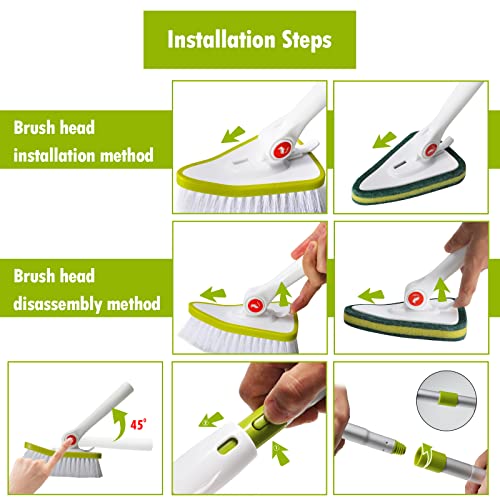 Installation Steps

Brush head installation method

Brush head disassembly method

45°