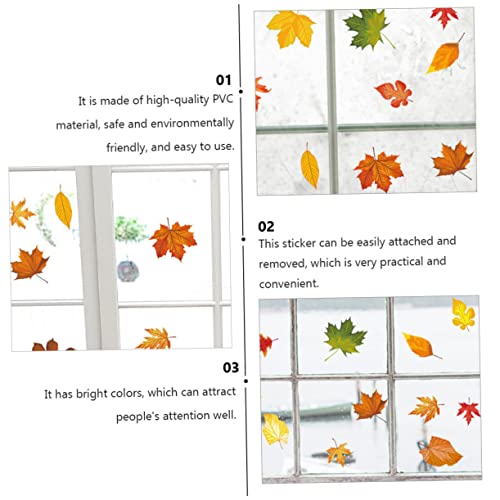 01
It is made of high-quality PVC material, safe and environmentally friendly, and easy to use.

02
This sticker can be easily attached and removed, which is very practical and convenient.

03
It has bright colors, which can attract people's attention well.