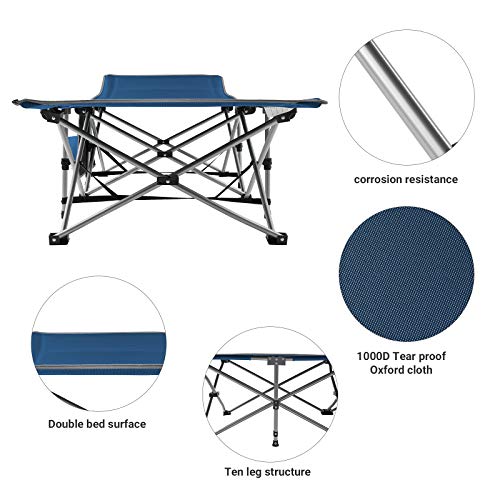 corrosion resistance

1000D Tear proof
Oxford cloth

Double bed surface

Ten leg structure