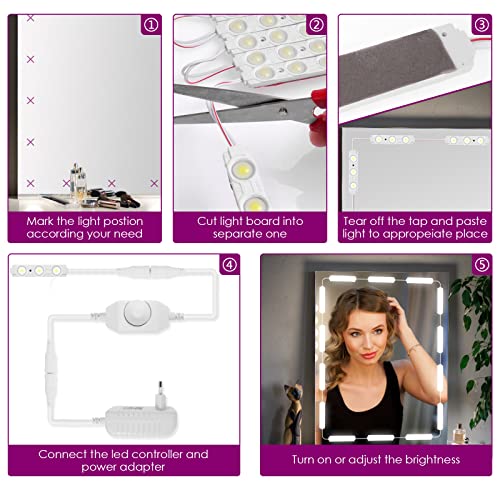 ①

Mark the light postion according your need

②

Cut light board into separate one

③

Tear off the tap and paste light to appropeiate place

④

Connect the led controller and power adapter

⑤

Turn on or adjust the brightness