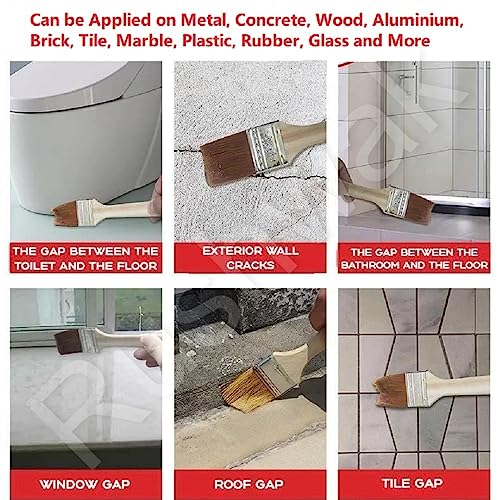 Can be Applied on Metal, Concrete, Wood, Aluminium, Brick, Tile, Marble, Plastic, Rubber, Glass and More

THE GAP BETWEEN THE TOILET AND THE FLOOR

EXTERIOR WALL CRACKS

THE GAP BETWEEN THE BATHROOM AND THE FLOOR

WINDOW GAP

ROOF GAP

TILE GAP