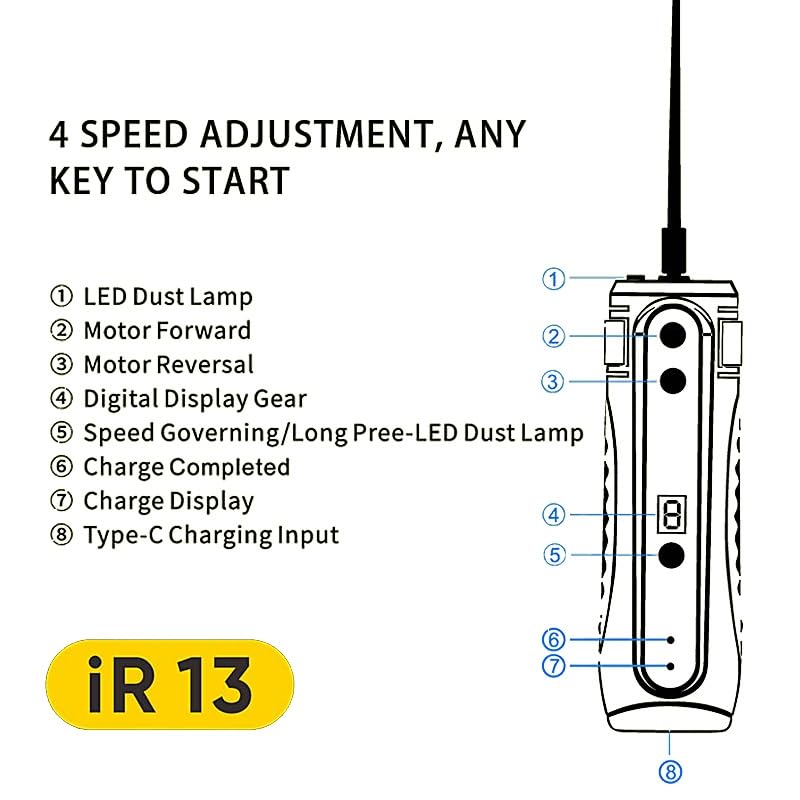 4 SPEED ADJUSTMENT, ANY KEY TO START

① LED Dust Lamp
② Motor Forward
③ Motor Reversal
④ Digital Display Gear
⑤ Speed Governing/Long Pree-LED Dust Lamp
⑥ Charge Completed
⑦ Charge Display
⑧ Type-C Charging Input

iR 13

①
②
③
④
8
⑤
⑥
⑦
⑧