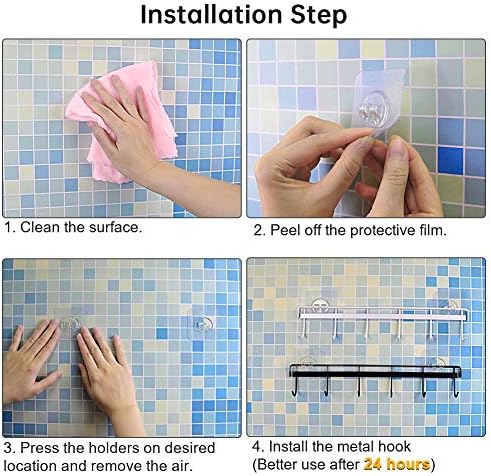 Installation Step

1. Clean the surface.

2. Peel off the protective film.

3. Press the holders on desired location and remove the air.

4. Install the metal hook (Better use after 24 hours)