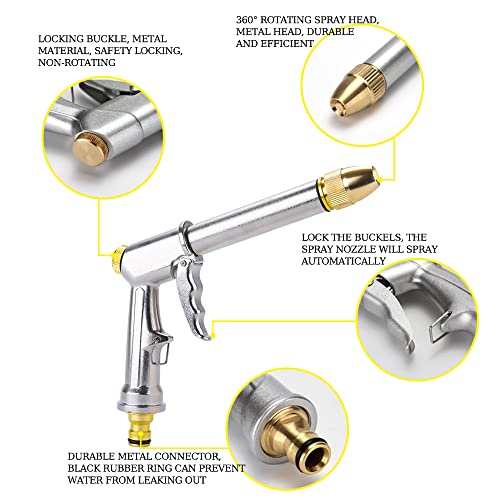 LOCKING BUCKLE, METAL MATERIAL, SAFETY LOCKING, NON-ROTATING

360° ROTATING SPRAY HEAD, METAL HEAD, DURABLE AND EFFICIENT

LOCK THE BUCKELS, THE SPRAY NOZZLE WILL SPRAY AUTOMATICALLY

DURABLE METAL CONNECTOR, BLACK RUBBER RING CAN PREVENT WATER FROM LEAKING OUT