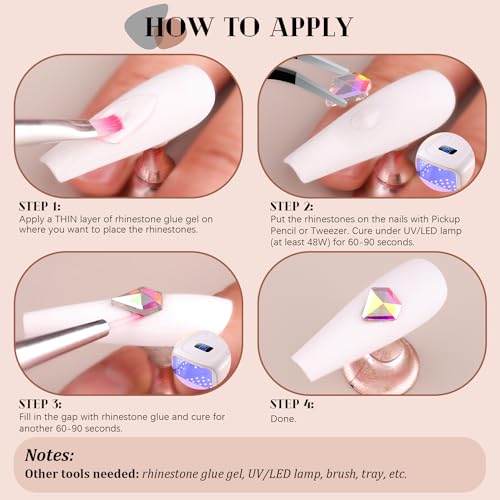 HOW TO APPLY

STEP 1:
Apply a THIN layer of rhinestone glue gel on where you want to place the rhinestones.

STEP 2:
Put the rhinestones on the nails with Pickup Pencil or Tweezer. Cure under UV/LED lamp (at least 48W) for 60-90 seconds.

STEP 3:
Fill in the gap with rhinestone glue and cure for another 60-90 seconds.

STEP 4:
Done.

Notes:
Other tools needed: rhinestone glue gel, UV/LED lamp, brush, tray, etc.