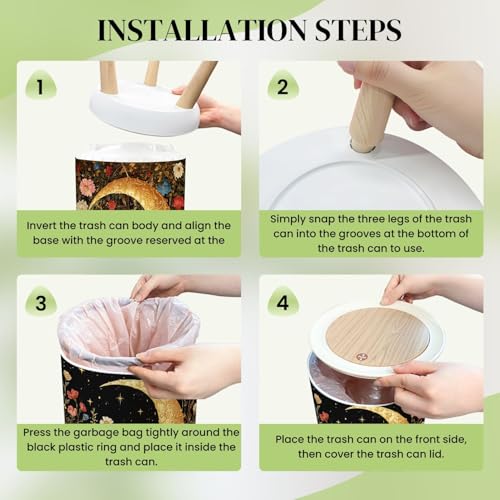 INSTALLATION STEPS

1

Invert the trash can body and align the base with the groove reserved at the

2

Simply snap the three legs of the trash can into the grooves at the bottom of the trash can to use.

3

Press the garbage bag tightly around the black plastic ring and place it inside the trash can.

4

Place the trash can on the front side, then cover the trash can lid.