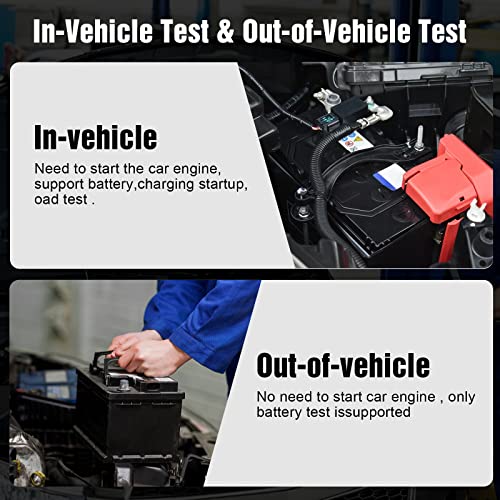 In-Vehicle Test & Out-of-Vehicle Test

In-vehicle

Need to start the car engine, support battery,charging startup, oad test .

Out-of-vehicle

No need to start car engine , only battery test issupported