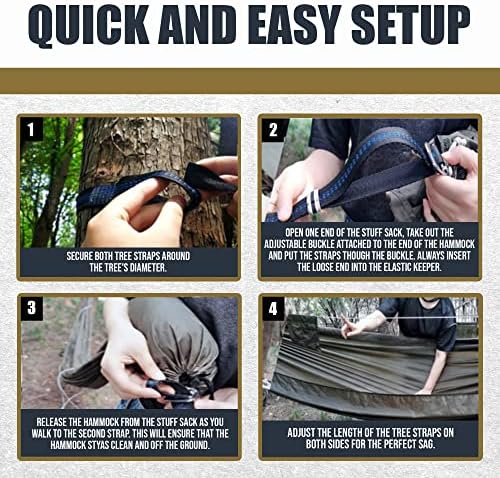 QUICK AND EASY SETUP

1

SECURE BOTH TREE STRAPS AROUND THE TREE'S DIAMETER.

2

OPEN ONE END OF THE STUFF SACK, TAKE OUT THE ADJUSTABLE BUCKLE ATTACHED TO THE END OF THE HAMMOCK AND PUT THE STRAPS THOUGH THE BUCKLE. ALWAYS INSERT THE LOOSE END INTO THE ELASTIC KEEPER.

3

RELEASE THE HAMMOCK FROM THE STUFF SACK AS YOU WALK TO THE SECOND STRAP. THIS WILL ENSURE THAT THE HAMMOCK STYAS CLEAN AND OFF THE GROUND.

4

ADJUST THE LENGTH OF THE TREE STRAPS ON BOTH SIDES FOR THE PERFECT SAG.