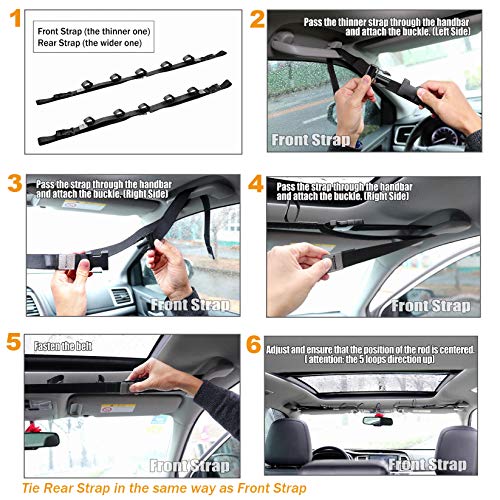 1

Front Strap (the thinner one)
Rear Strap (the wider one)

2

Pass the thinner strap through the handbar and attach the buckle. (Left Side)

Front Strap

3

Pass the strap through the handbar and attach the buckle. (Right Side)

Front Strap

4

Pass the strap through the handbar and attach the buckle. (Right Side)

Front Strap

5

Fasten the belt

Front Strap

6

Adjust and ensure that the position of the rod is centered. ( attention: the 5 loops direction up)

Front Strap

Tie Rear Strap in the same way as Front Strap