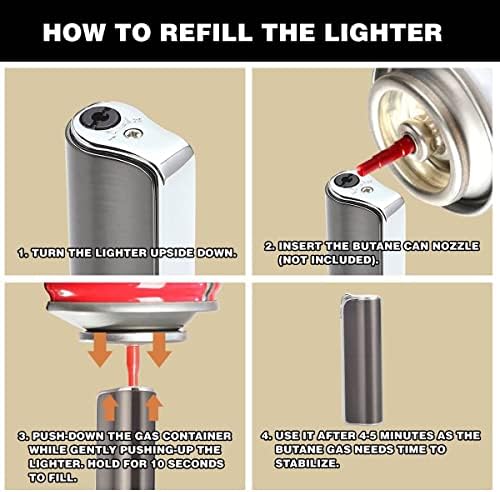 HOW TO REFILL THE LIGHTER

1. TURN THE LIGHTER UPSIDE DOWN.

2. INSERT THE BUTANE CAN NOZZLE (NOT INCLUDED).

3. PUSH-DOWN THE GAS CONTAINER WHILE GENTLY PUSHING-UP THE LIGHTER. HOLD FOR 10 SECONDS TO FILL.

4. USE IT AFTER 4-5 MINUTES AS THE BUTANE GAS NEEDS TIME TO STABILIZE.