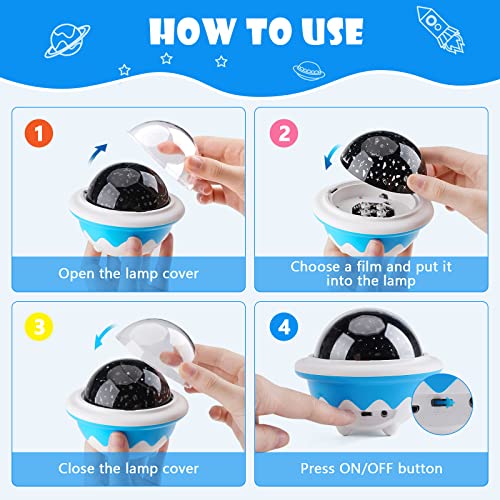 HOW TO USE

1

Open the lamp cover

2

Choose a film and put it into the lamp

3

Close the lamp cover

4

Press ON/OFF button