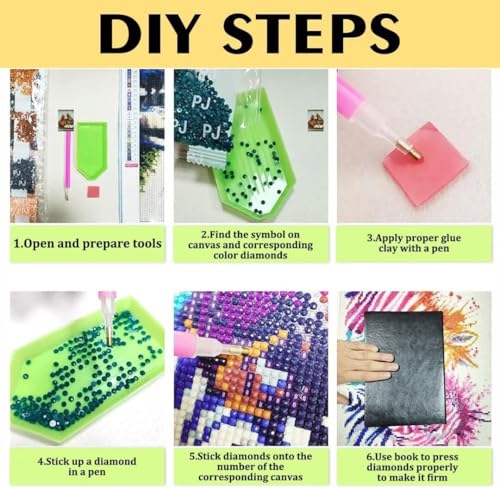 DIY STEPS

PJ
PJ PJ

1.Open and prepare tools

2.Find the symbol on canvas and corresponding color diamonds

3.Apply proper glue clay with a pen

4.Stick up a diamond in a pen

5.Stick diamonds onto the number of the corresponding canvas

6.Use book to press diamonds properly to make it firm