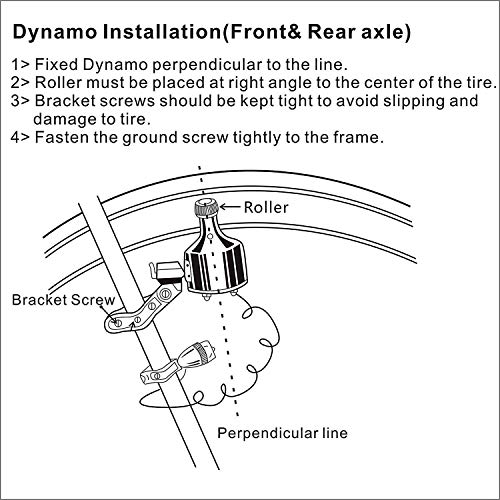 Dynamo Installation(Front& Rear axle)

1> Fixed Dynamo perpendicular to the line.
2> Roller must be placed at right angle to the center of the tire.
3> Bracket screws should be kept tight to avoid slipping and damage to tire.
4> Fasten the ground screw tightly to the frame.

Roller

Bracket Screw

Perpendicular line