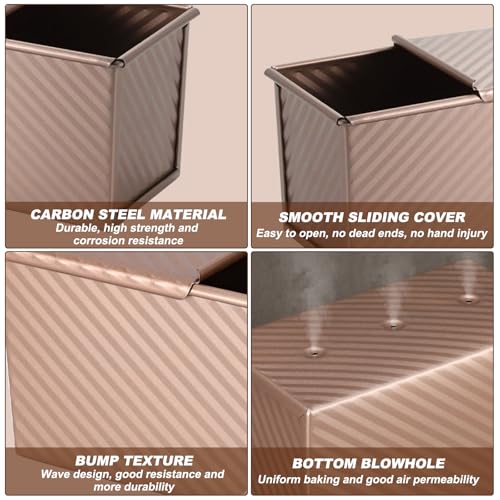 CARBON STEEL MATERIAL
Durable, high strength and corrosion resistance

SMOOTH SLIDING COVER
Easy to open, no dead ends, no hand injury

BUMP TEXTURE
Wave design, good resistance and more durability

BOTTOM BLOWHOLE
Uniform baking and good air permeability