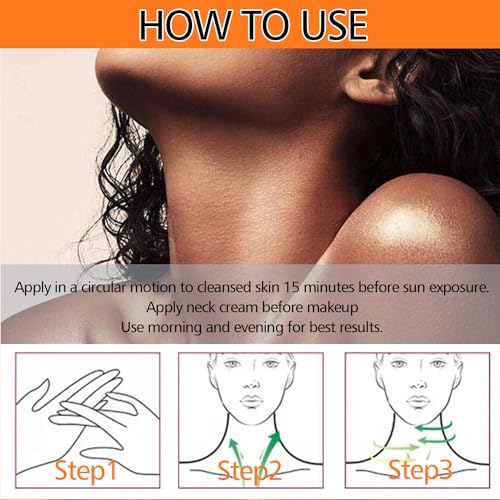 HOW TO USE

Apply in a circular motion to cleansed skin 15 minutes before sun exposure.
Apply neck cream before makeup
Use morning and evening for best results.

Step1

Step2

Step3