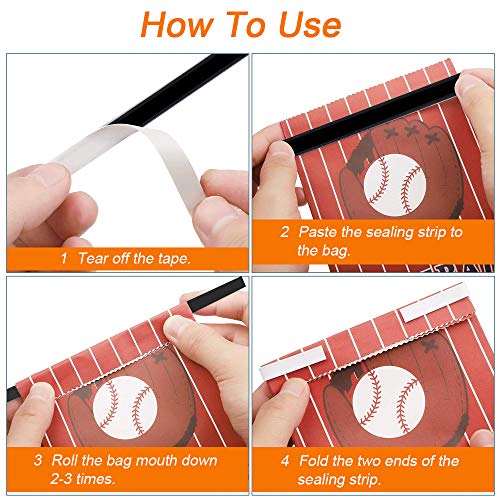 How To Use

1 Tear off the tape.

2 Paste the sealing strip to the bag.

3 Roll the bag mouth down 2-3 times.

4 Fold the two ends of the sealing strip.