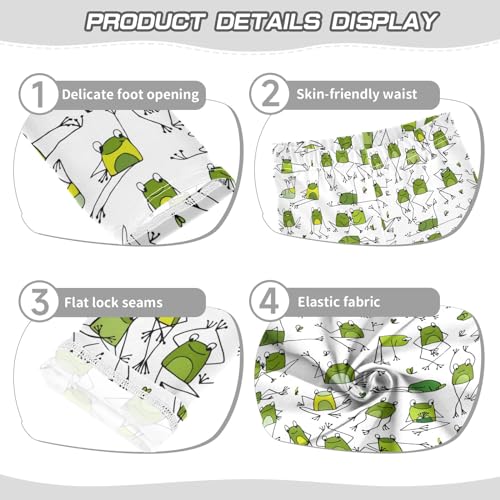 PRODUCT DETAILS DISPLAY

1 Delicate foot opening

2 Skin-friendly waist

3 Flat lock seams

4 Elastic fabric