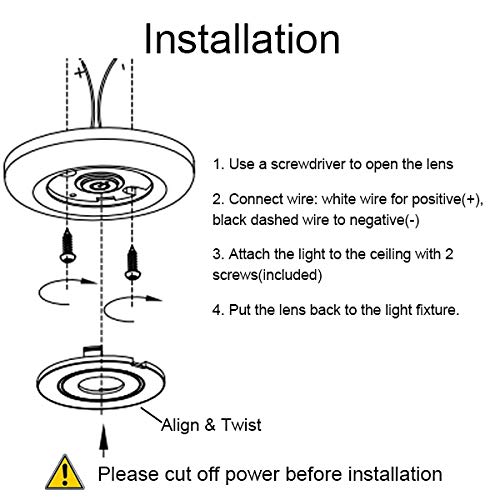 Installation

+

-

1. Use a screwdriver to open the lens

2. Connect wire: white wire for positive(+), black dashed wire to negative(-)

3. Attach the light to the ceiling with 2 screws(included)

4. Put the lens back to the light fixture.

Align & Twist

Please cut off power before installation