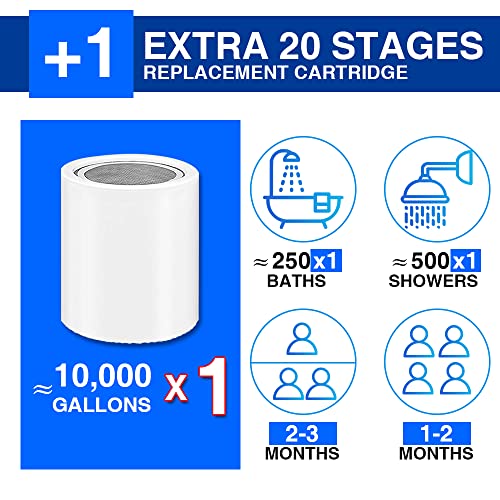 +1 EXTRA 20 STAGES
REPLACEMENT CARTRIDGE

≈10,000 GALLONS x 1

≈250x1
BATHS

≈500x1
SHOWERS

2-3
MONTHS

1-2
MONTHS