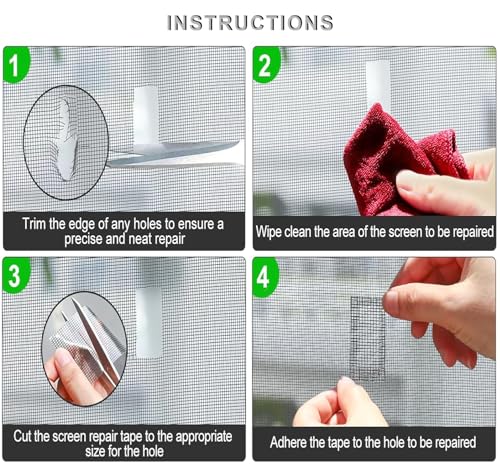 INSTRUCTIONS

1

Trim the edge of any holes to ensure a precise and neat repair

2

Wipe clean the area of the screen to be repaired

3

Cut the screen repair tape to the appropriate size for the hole

4

Adhere the tape to the hole to be repaired