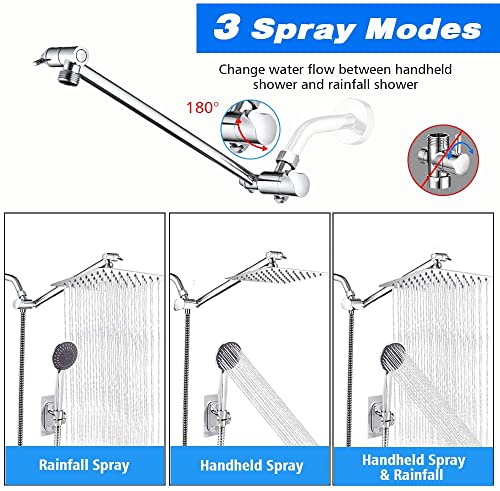 3 Spray Modes

Change water flow between handheld shower and rainfall shower

180°

Rainfall Spray

Handheld Spray

Handheld Spray & Rainfall