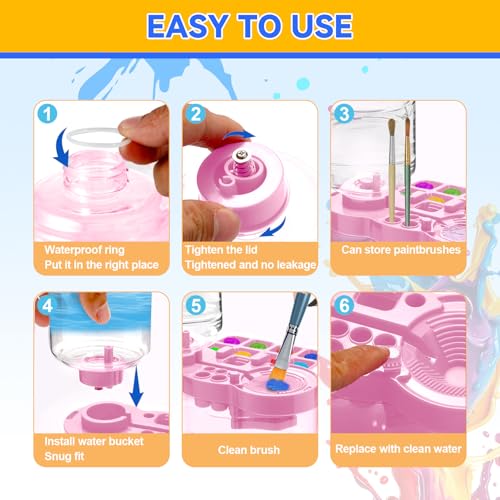 EASY TO USE

1
Waterproof ring
Put it in the right place

2
Tighten the lid
Tightened and no leakage

3
Can store paintbrushes

4
Install water bucket
Snug fit

5
Clean brush

6
Replace with clean water