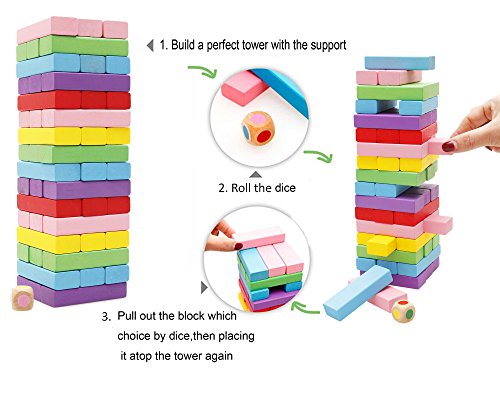 1. Build a perfect tower with the support

2. Roll the dice

3. Pull out the block which choice by dice,then placing it atop the tower again