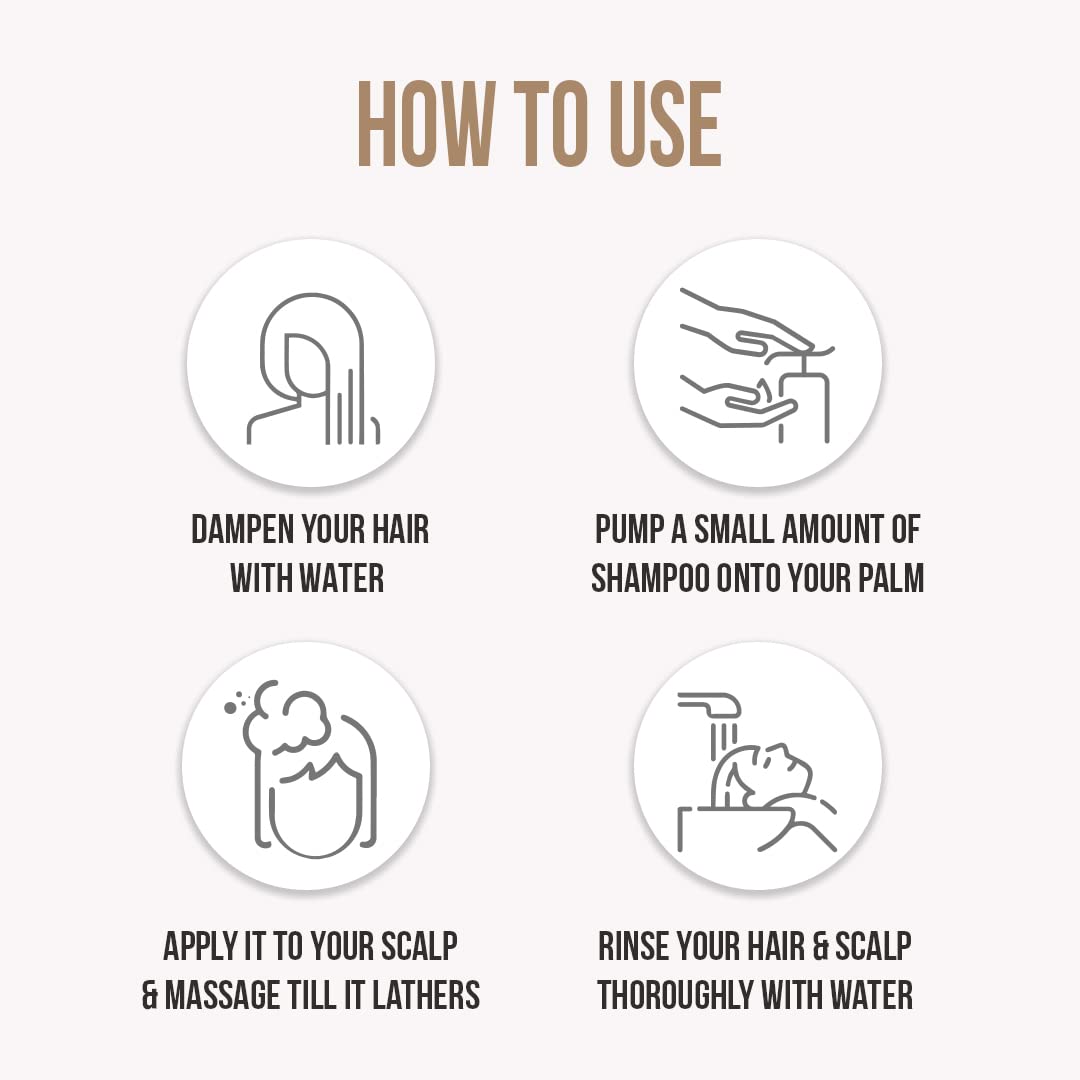 HOW TO USE

DAMPEN YOUR HAIR WITH WATER

PUMP A SMALL AMOUNT OF SHAMPOO ONTO YOUR PALM

APPLY IT TO YOUR SCALP & MASSAGE TILL IT LATHERS

RINSE YOUR HAIR & SCALP THOROUGHLY WITH WATER