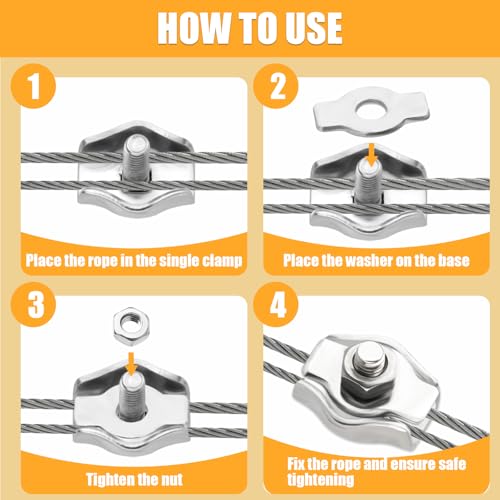 HOW TO USE

1

Place the rope in the single clamp

2

Place the washer on the base

3

Tighten the nut

4

Fix the rope and ensure safe tightening