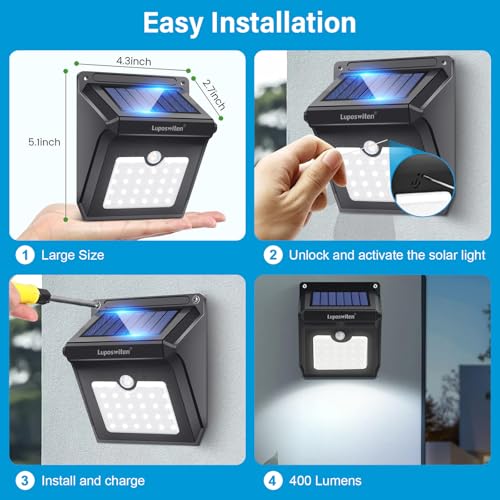 Easy Installation

4.3inch

2.7inch

5.1inch

Luposwiten

1 Large Size

Luposwiten

2 Unlock and activate the solar light

Luposwiten

3 Install and charge

Luposwiten

4 400 Lumens