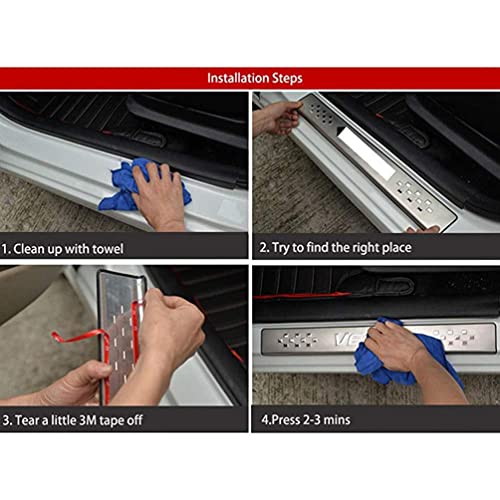 Installation Steps

1. Clean up with towel

2. Try to find the right place

3. Tear a little 3M tape off

4.Press 2-3 mins