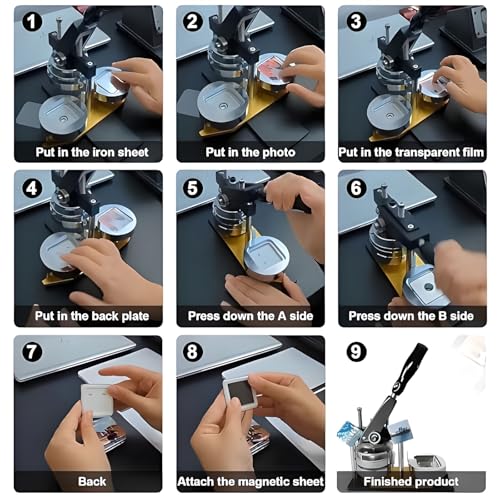 1
Put in the iron sheet

2
Put in the photo

3
Put in the transparent film

4
Put in the back plate

5
Press down the A side

6
Press down the B side

7
Back

8
Attach the magnetic sheet

9
Finished product