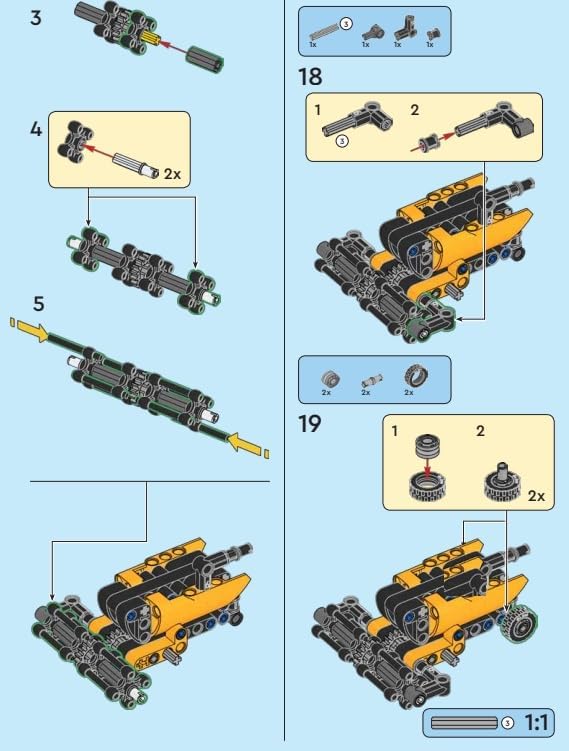 3

4

2x

5

3
1x 1x 1x 1x

18

1
3

2

2x 2x 2x

19

1

2

2x

3 1:1