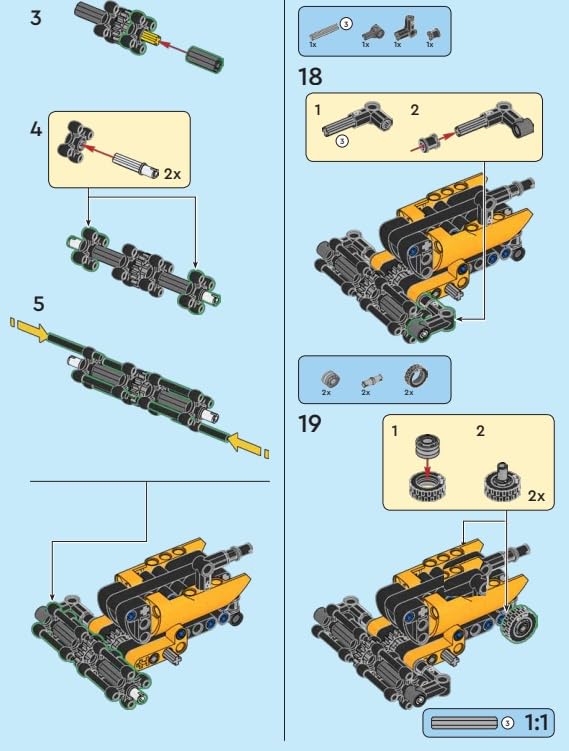 3

4

2x

5

3
1x 1x 1x 1x

18

1
3

2

2x 2x 2x

19

1

2

2x

3 1:1