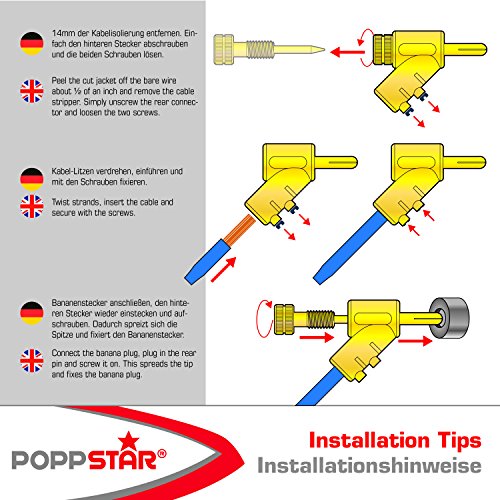 14mm der Kabelisolierung entfernen. Einfach den hinteren Stecker abschrauben und die beiden Schrauben lösen.

Peel the cut jacket off the bare wire about ½ of an inch and remove the cable stripper. Simply unscrew the rear connector and loosen the two screws.

Kabel-Litzen verdrehen, einführen und mit den Schrauben fixieren.

Twist strands, insert the cable and secure with the screws.

Bananenstecker anschließen, den hinteren Stecker wieder einstecken und aufschrauben. Dadurch spreizt sich die Spitze und fixiert den Bananenstecker.

Connect the banana plug, plug in the rear pin and screw it on. This spreads the tip and fixes the banana plug.

POPPSTAR®

Installation Tips
Installationshinweise