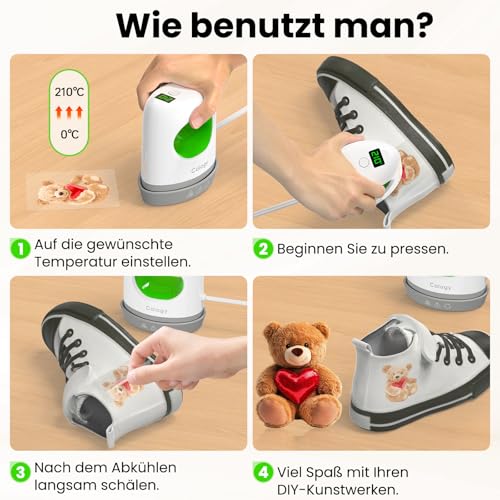 Wie benutzt man?

210℃

0℃

Calogy

210

1 Auf die gewünschte Temperatur einstellen.

2 Beginnen Sie zu pressen.

Calogy

Calogy

3 Nach dem Abkühlen langsam schälen.

4 Viel Spaß mit Ihren DIY-Kunstwerken.