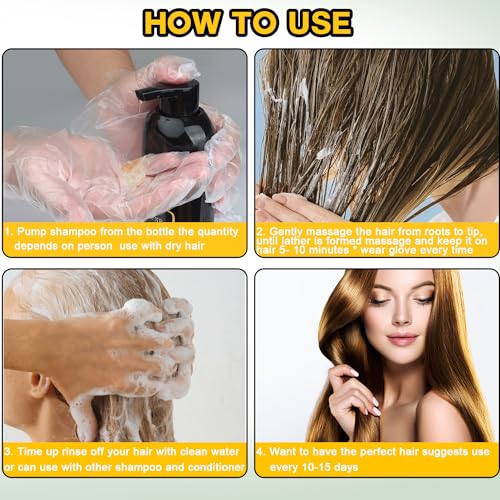 HOW TO USE

1. Pump shampoo from the bottle the quantity depends on person use with dry hair

2. Gently massage the hair from roots to tip, until lather is formed massage and keep it on hair 5- 10 minutes * wear glove every time

3. Time up rinse off your hair with clean water or can use with other shampoo and conditioner

4. Want to have the perfect hair suggests use every 10-15 days