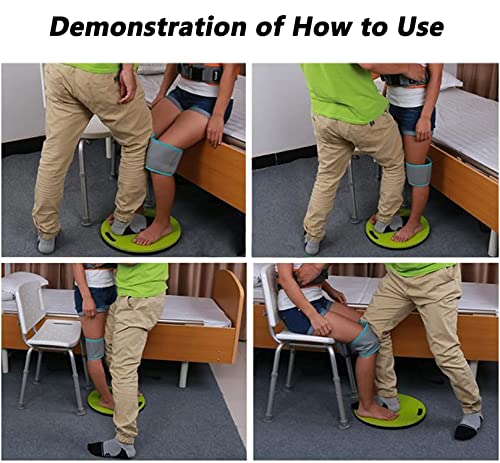 Demonstration of How to Use