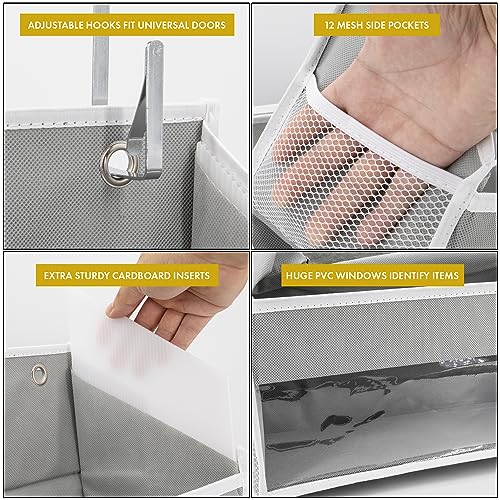 ADJUSTABLE HOOKS FIT UNIVERSAL DOORS

12 MESH SIDE POCKETS

EXTRA STURDY CARDBOARD INSERTS

HUGE PVC WINDOWS IDENTIFY ITEMS