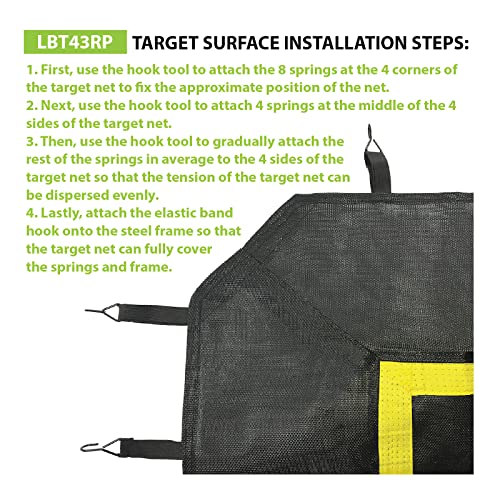 LBT43RP TARGET SURFACE INSTALLATION STEPS:

1. First, use the hook tool to attach the 8 springs at the 4 corners of the target net to fix the approximate position of the net.
2. Next, use the hook tool to attach 4 springs at the middle of the 4 sides of the target net.
3. Then, use the hook tool to gradually attach the rest of the springs in average to the 4 sides of the target net so that the tension of the target net can be dispersed evenly.
4. Lastly, attach the elastic band hook onto the steel frame so that the target net can fully cover the springs and frame.